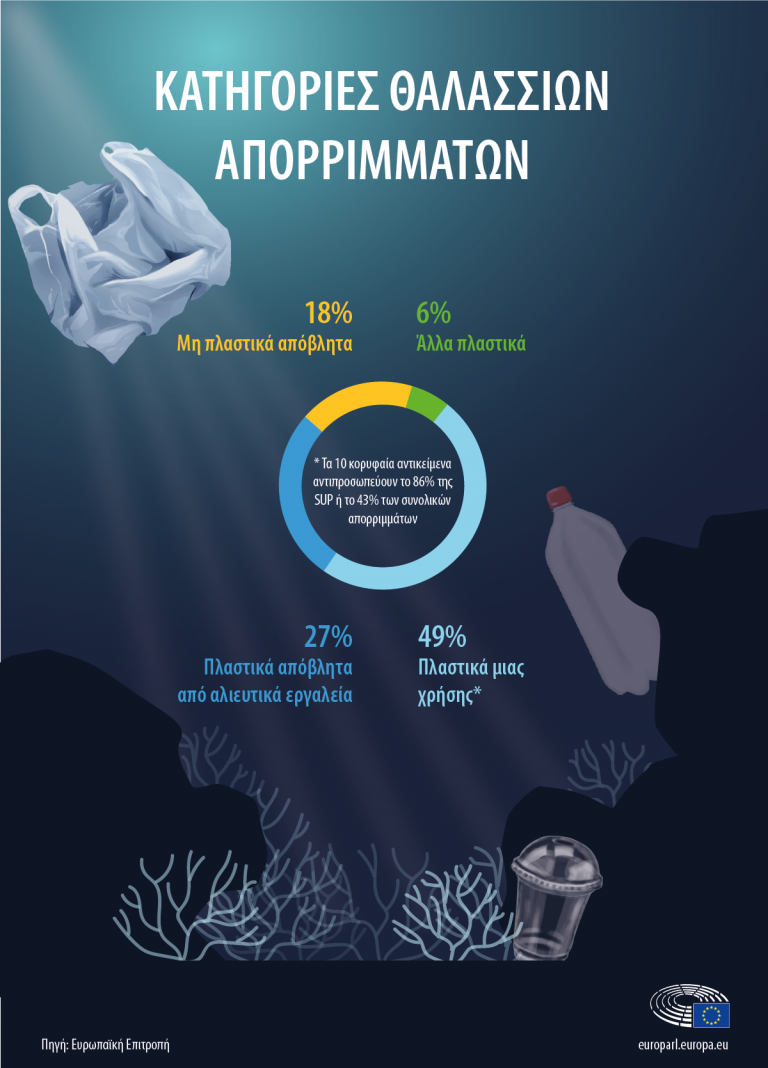 ΚΑΤΗΓΟΡΙΕΣ ΘΑΛΑΣΣΙΩΝ ΑΠΟΡΡΙΜΜΑΤΩΝ

18%
Μη πλαστικά απόβλητα

6%
Άλλα πλαστικά

* Τα 10 κορυφαία αντικείμενα αντιπροσωπεύουν το 86% της SUP ή το 43% των συνολικών απορριμμάτων

27%
Πλαστικά απόβλητα από αλιευτικά εργαλεία

49%
Πλαστικά μιας χρήσης*

Πηγή: Ευρωπαϊκή Επιτροπή

europarl.europa.eu