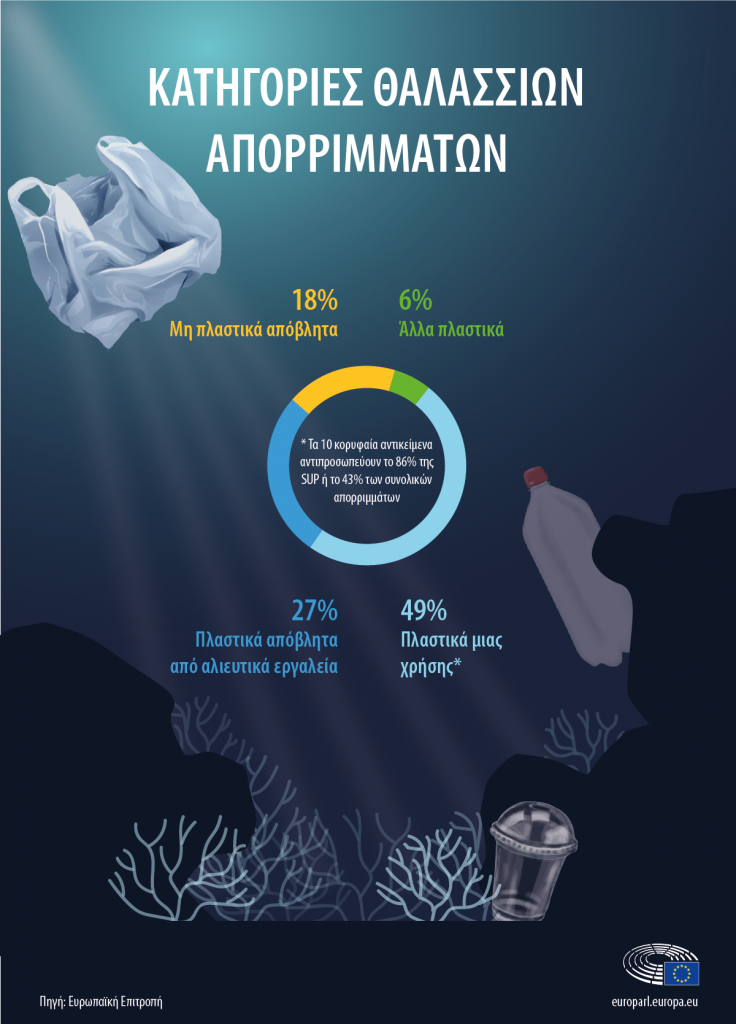 ΚΑΤΗΓΟΡΙΕΣ ΘΑΛΑΣΣΙΩΝ ΑΠΟΡΡΙΜΜΑΤΩΝ

18%
Μη πλαστικά απόβλητα

6%
Άλλα πλαστικά

* Τα 10 κορυφαία αντικείμενα αντιπροσωπεύουν το 86% της SUP ή το 43% των συνολικών απορριμμάτων

27%
Πλαστικά απόβλητα από αλιευτικά εργαλεία

49%
Πλαστικά μιας χρήσης*

Πηγή: Ευρωπαϊκή Επιτροπή

europarl.europa.eu