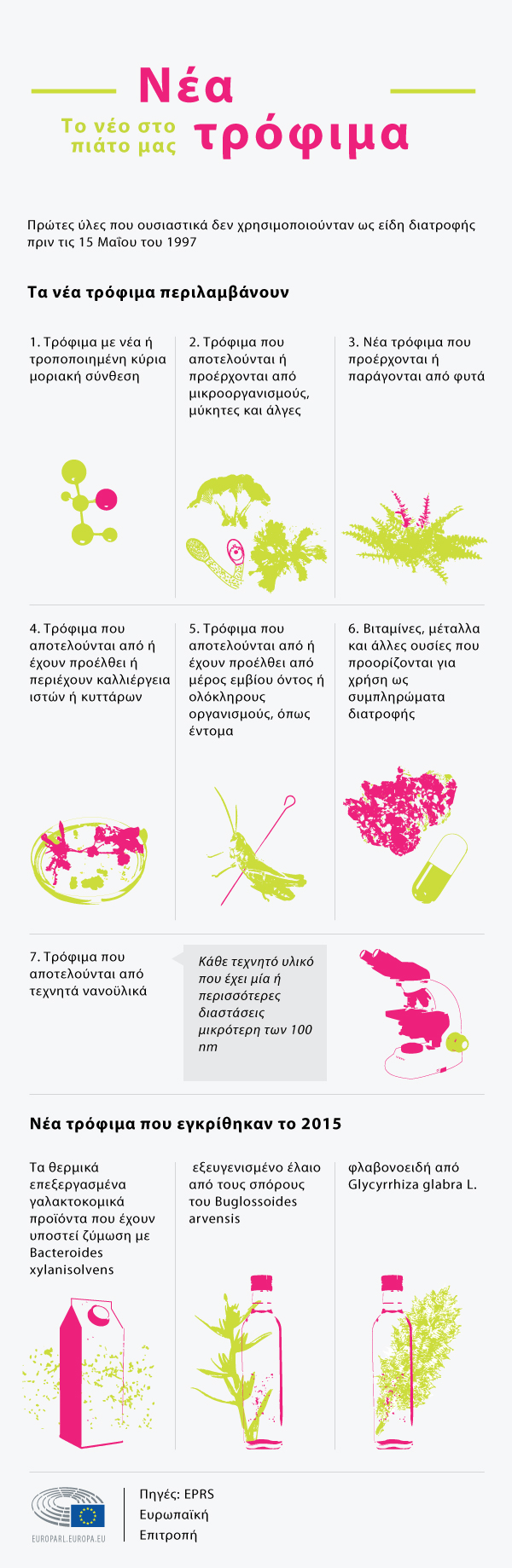 Νέα τρόφιμα

Το νέο στο πιάτο μας

Πρώτες ύλες που ουσιαστικά δεν χρησιμοποιούνταν ως είδη διατροφής πριν τις 15 Μαΐου του 1997

Τα νέα τρόφιμα περιλαμβάνουν

1. Τρόφιμα με νέα ή τροποποιημένη κύρια μοριακή σύνθεση

2. Τρόφιμα που αποτελούνται ή προέρχονται από μικροοργανισμούς, μύκητες και άλγες

3. Νέα τρόφιμα που προέρχονται ή παράγονται από φυτά

4. Τρόφιμα που αποτελούνται από ή έχουν προέλθει ή περιέχουν καλλιέργεια ιστών ή κυττάρων

5. Τρόφιμα που αποτελούνται από ή έχουν προέλθει από μέρος εμβίου όντος ή ολόκληρους οργανισμούς, όπως έντομα

6. Βιταμίνες, μέταλλα και άλλες ουσίες που προορίζονται για χρήση ως συμπληρώματα διατροφής

7. Τρόφιμα που αποτελούνται από τεχνητά νανοϋλικά

Κάθε τεχνητό υλικό που έχει μία ή περισσότερες διαστάσεις μικρότερη των 100 nm

Νέα τρόφιμα που εγκρίθηκαν το 2015

Τα θερμικά επεξεργασμένα γαλακτοκομικά προϊόντα που έχουν υποστεί ζύμωση με Bacteroides xylanisolvens

εξευγενισμένο έλαιο από τους σπόρους του Buglossoides arvensis

φλαβονοειδή από Glycyrrhiza glabra L.

EUROPARL.EUROPA.EU

Πηγές: EPRS Ευρωπαϊκή Επιτροπή